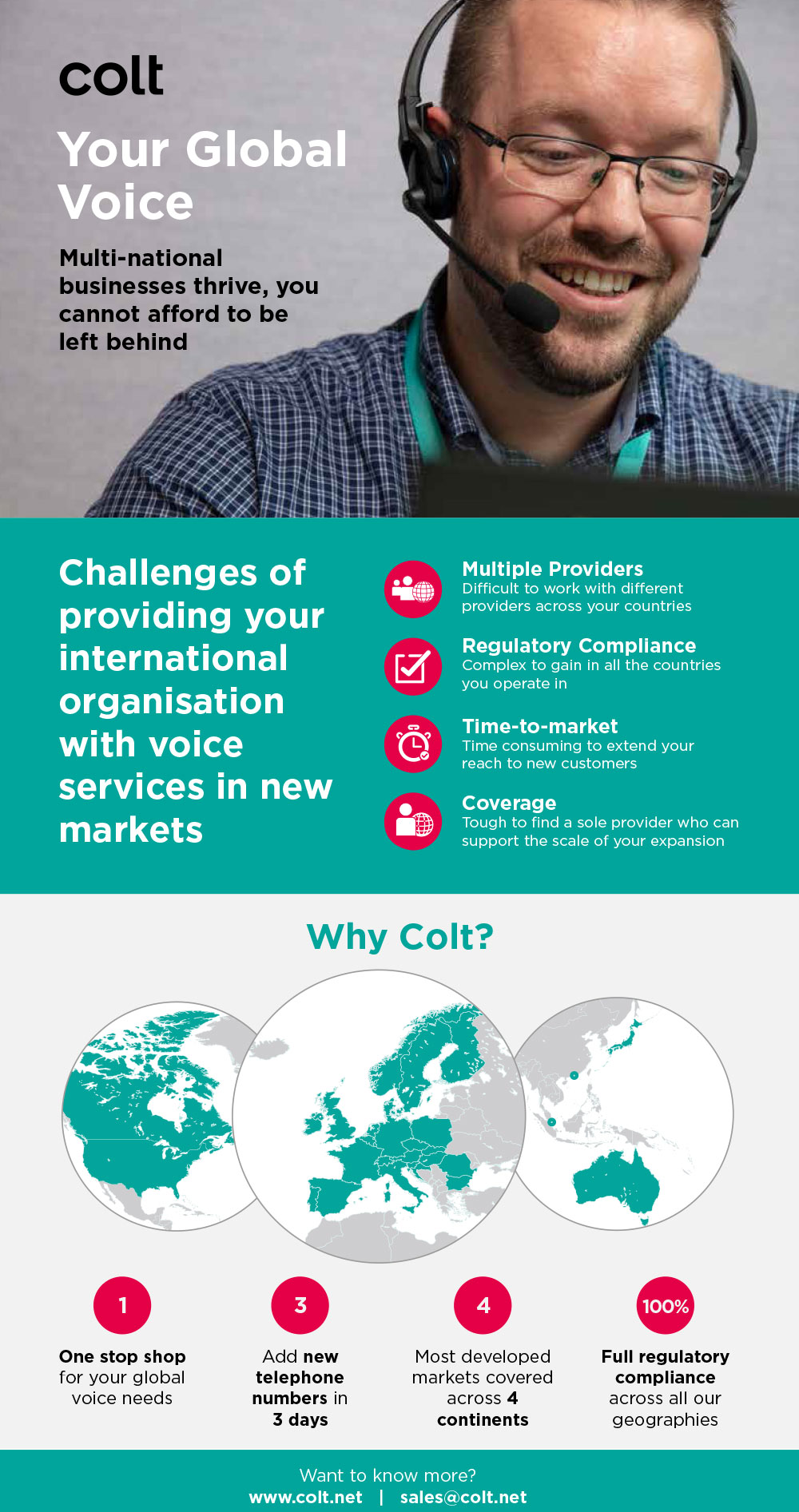 colt

Your Global Voice

Multi-national businesses thrive, you cannot afford to be left behind

Challenges of providing your international organisation with voice services in new markets

Multiple Providers
Difficult to work with different providers across your countries

Regulatory Compliance
Complex to gain in all the countries you operate in

Time-to-market
Time consuming to extend your reach to new customers

Coverage
Tough to find a sole provider who can support the scale of your expansion

Why Colt?

1
One stop shop for your global voice needs

3
Add new telephone numbers in 3 days

4
Most developed markets covered across 4 continents

100%
Full regulatory compliance across all our geographies

Want to know more?
www.colt.net | sales@colt.net